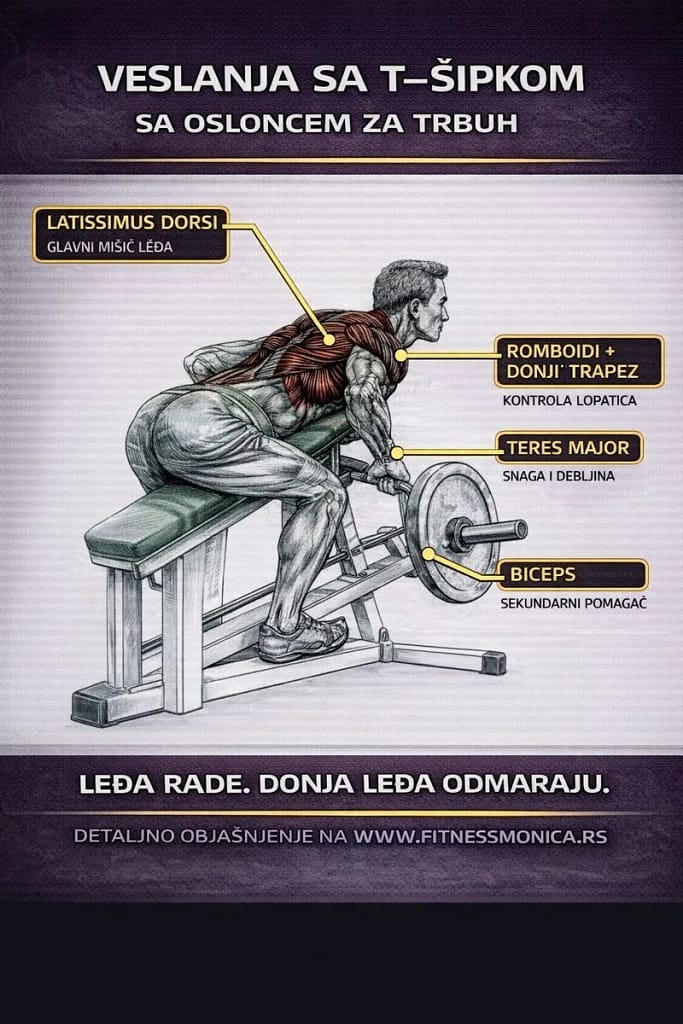 VESLANJA SA T–ŠIPKOM
SA OSLONCEM ZA TRBUH

LATISSIMUS DORSI
GLAVNI MIŠIĆ LEĐA

ROMBOIDI +
DONJI˙ TRAPEZ
KONTROLA LOPATICA

TERES MAJOR
SNAGA I DEBLJINA

BICEPS
SEKUNDARNI POMAGAČ

LEĐA RADE. DONJA LEĐA ODMARAJU.

DETALJNO OBJAŠNJENJE NA WWW.FITNESSMONICA.RS