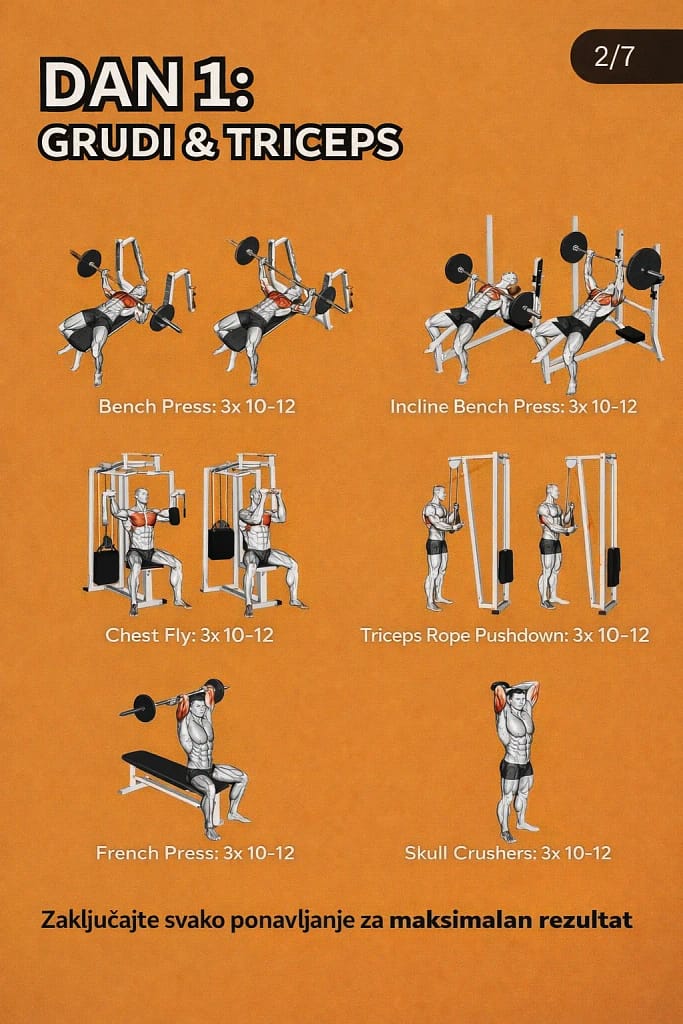 2/7

DAN 1:
GRUDI & TRICEPS

Bench Press: 3x 10-12

Incline Bench Press: 3x 10-12

Chest Fly: 3x 10-12

Triceps Rope Pushdown: 3x 10-12

French Press: 3x 10-12

Skull Crushers: 3x 10-12

Zaključajte svako ponavljanje za maksimalan rezultat